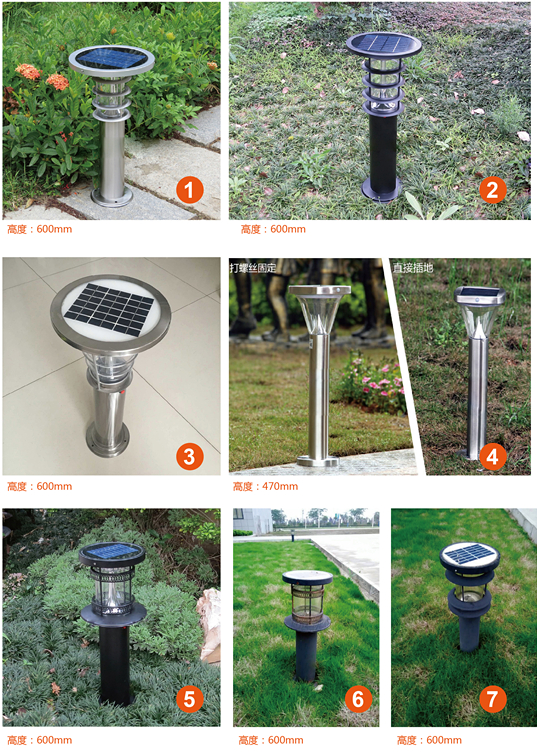 1

高度：600mm

2

高度：600mm

3

高度：600mm

打螺丝固定

直接插地

4

高度：470mm

5

高度：600mm

6

高度：600mm

7

高度：600mm